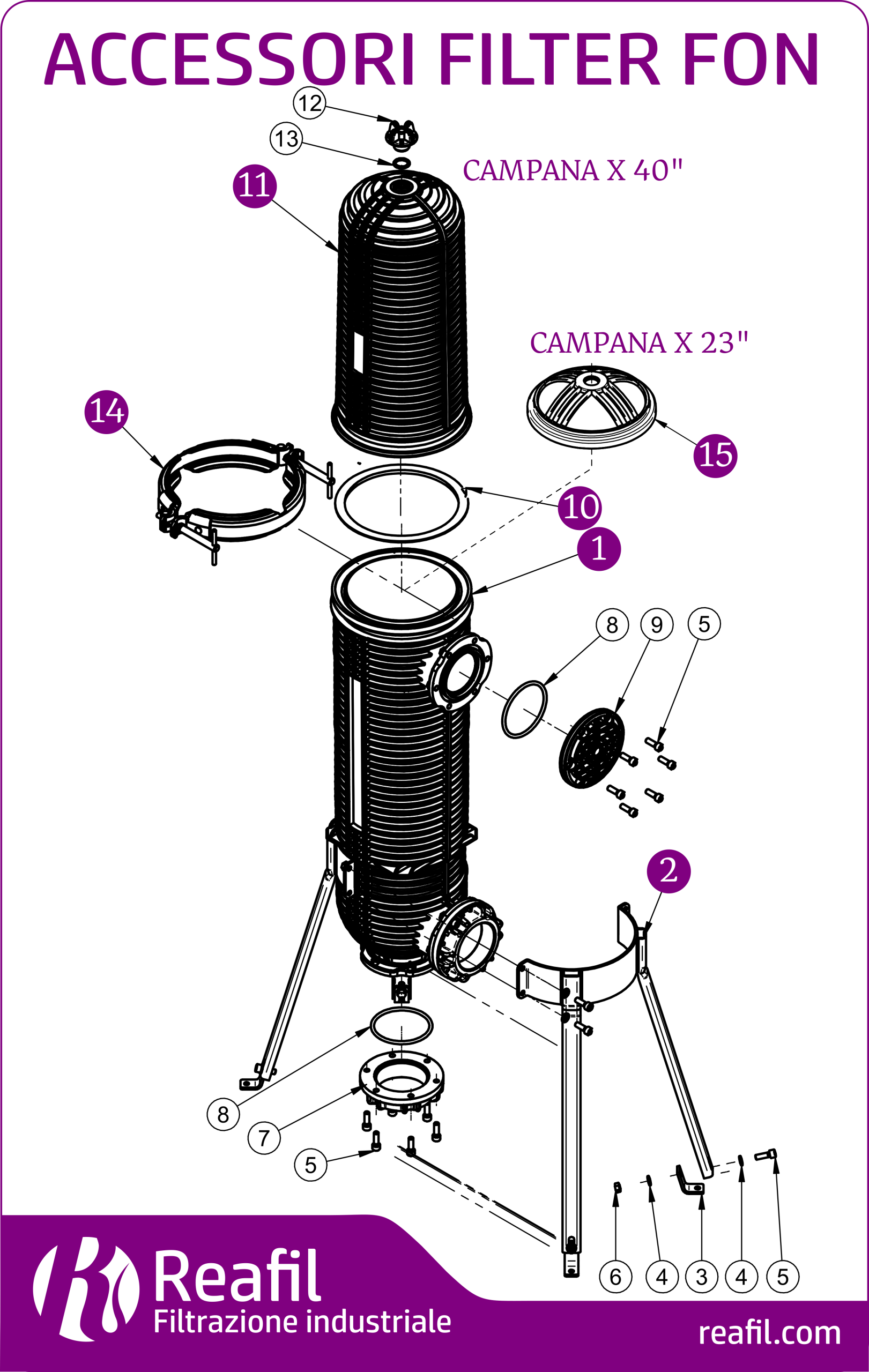 ACCESSORI FILTER FON

12

13

11

CAMPANA X 40"

CAMPANA X 23"

14

15

10

1

8

9

5

2

8

7

5

6

4

3

4

5

Reafil
Filtrazione industriale

reafil.com