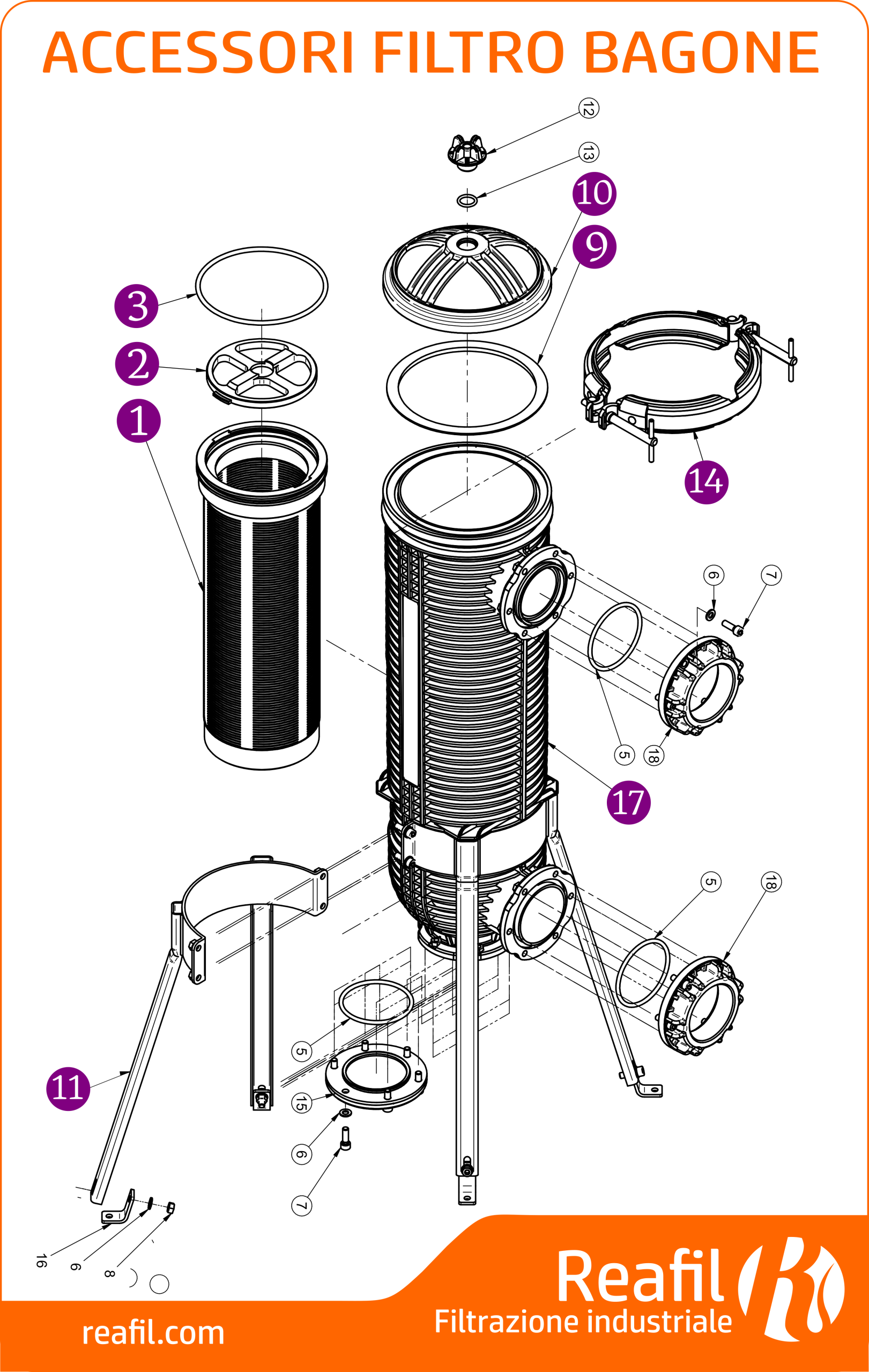 ACCESSORI FILTRO BAGONE

12
13
10
9
3
2
1
14
6
7
5
18
17
5
18
11
5
15
6
7
16
6
8

Reafil
Filtrazione industriale
reafil.com